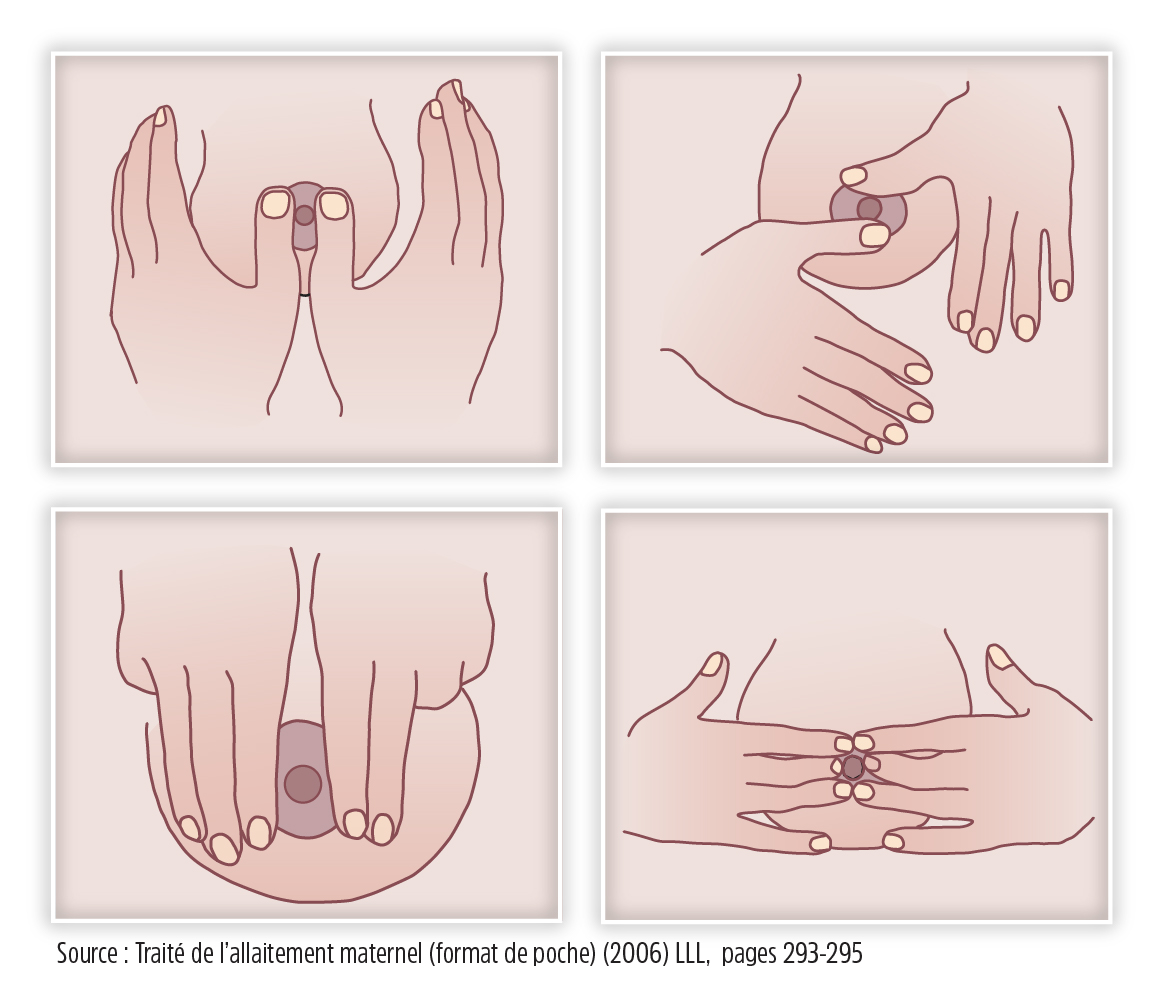 Source : Traité de l'allaitement maternel (format de poche) (2006) LLL, pages 293-295