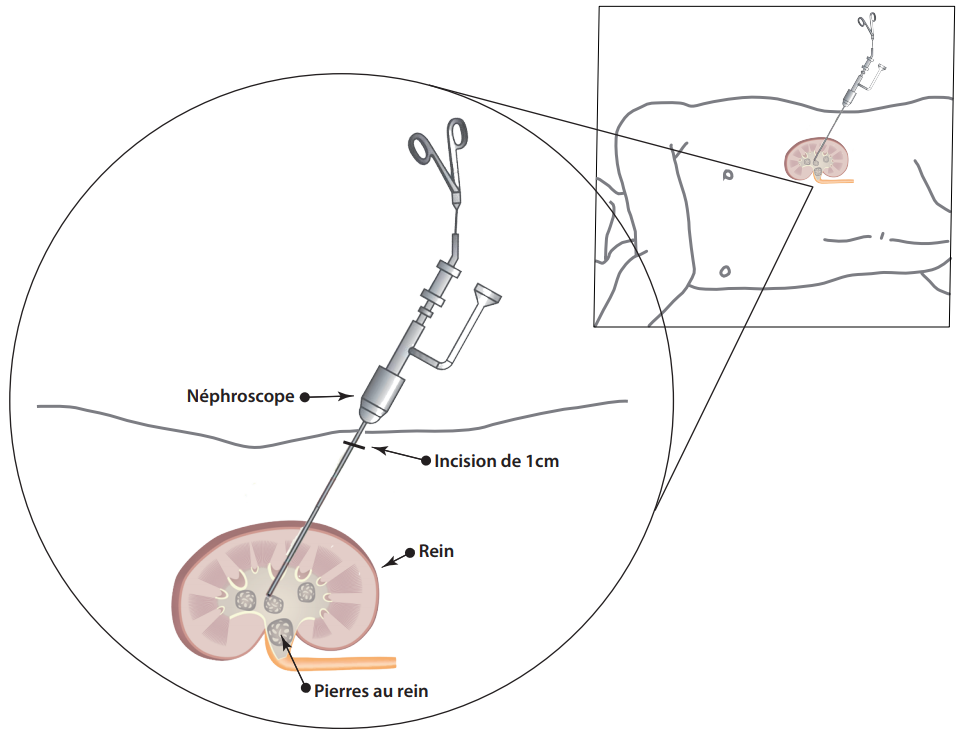 Néphroscope

Incision de 1cm

Rein

Pierres au rein