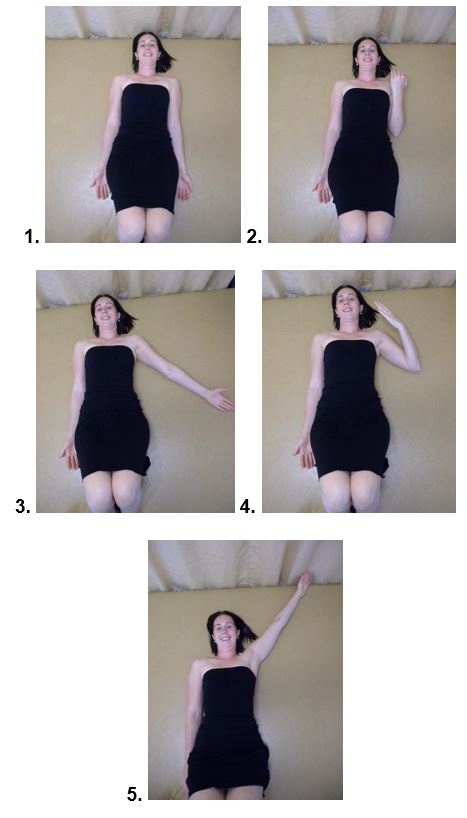 1.

2.

3.

4.

5.